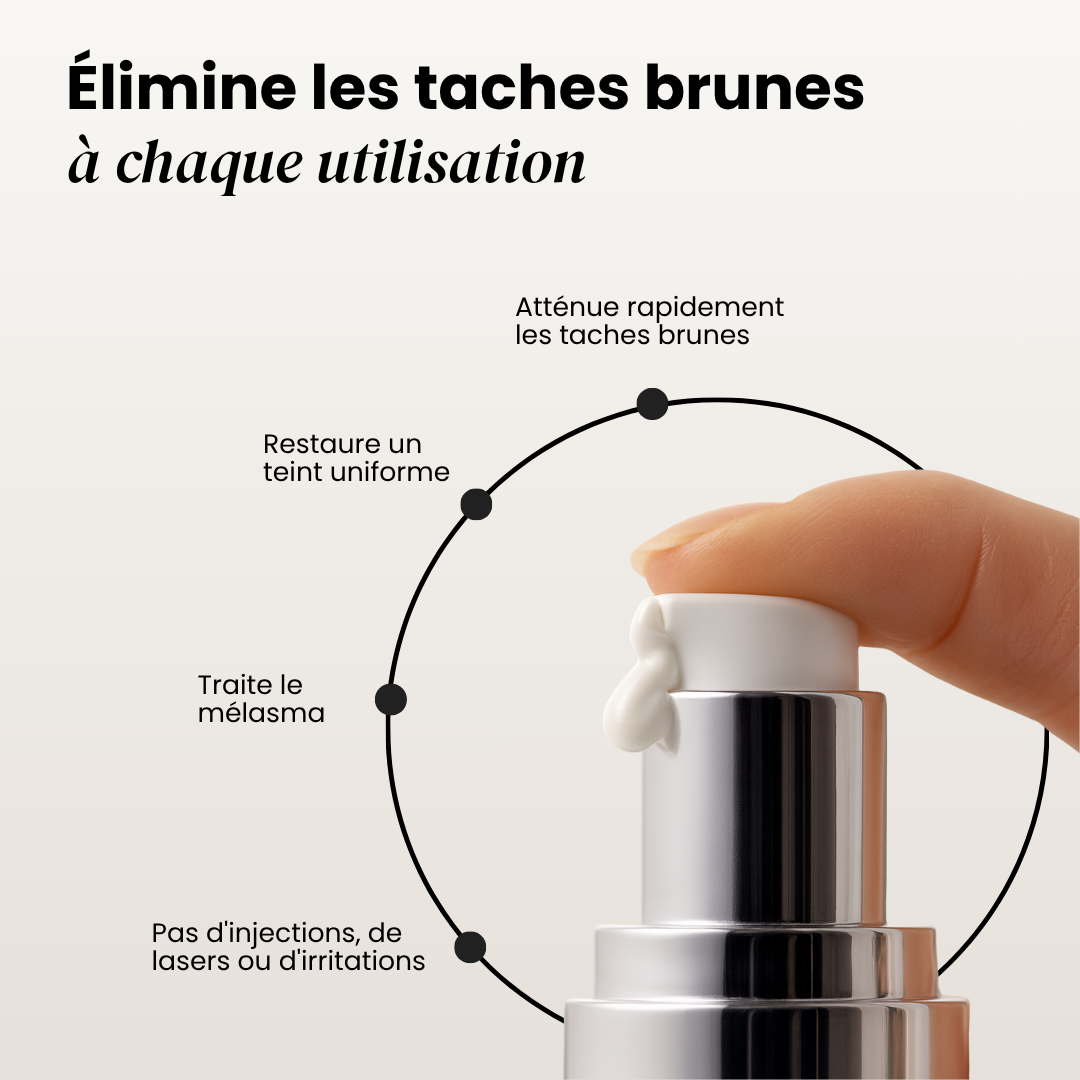 Élimine les taches brunes
à chaque utilisation

Atténue rapidement les taches brunes

Restaure un teint uniforme

Traite le mélasma

Pas d'injections, de lasers ou d'irritations